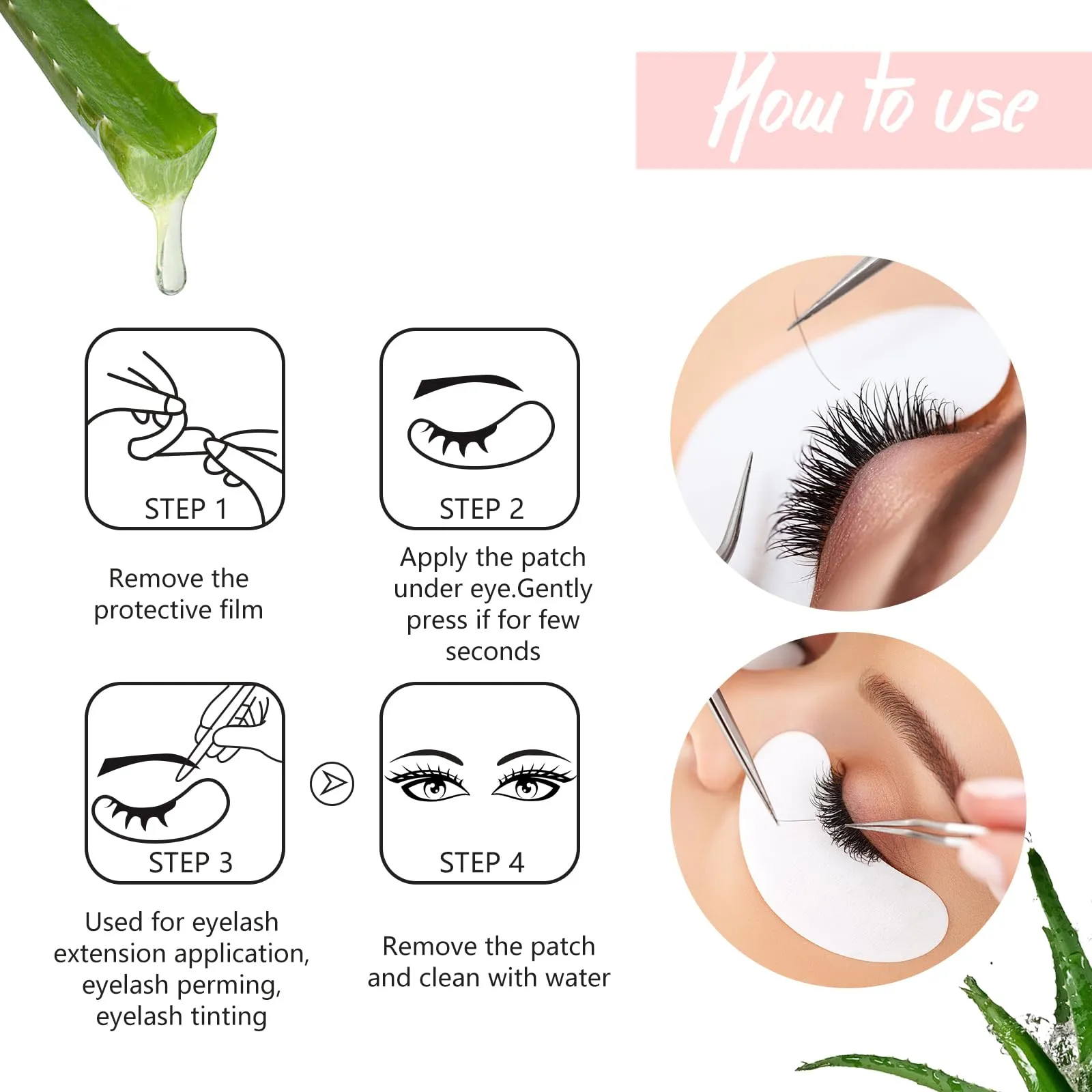 How to use

STEP 1

Remove the protective film

STEP 2

Apply the patch under eye.Gently press if for few seconds

STEP 3

Used for eyelash extension application, eyelash perming, eyelash tinting

STEP 4

Remove the patch and clean with water